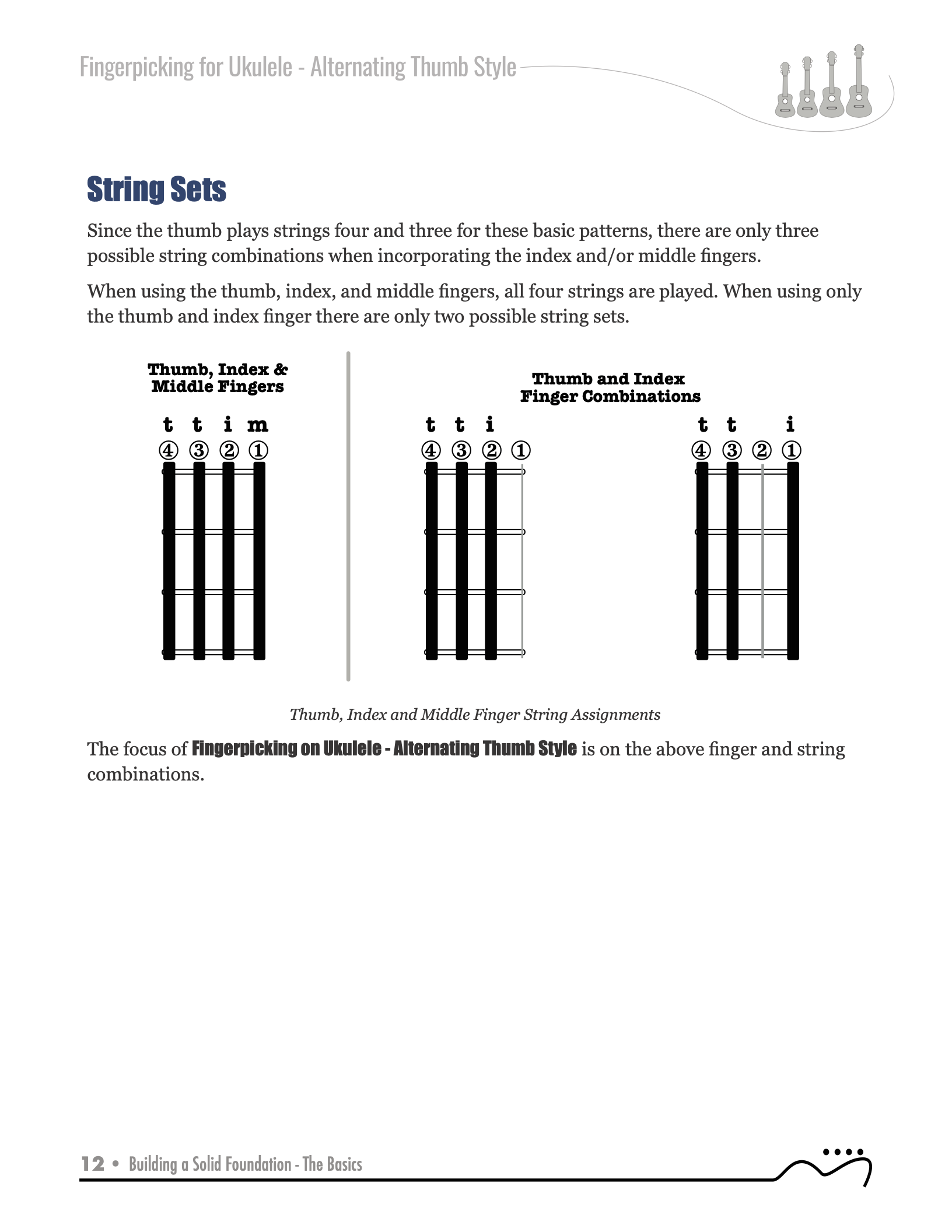 Fingerpicking for Ukulele - Alternating Thumb Style

String Sets

Since the thumb plays strings four and three for these basic patterns, there are only three possible string combinations when incorporating the index and/or middle fingers.

When using the thumb, index, and middle fingers, all four strings are played. When using only the thumb and index finger there are only two possible string sets.

Thumb, Index & Middle Fingers

t t i m
④ ③ ② ①

Thumb and Index Finger Combinations

t t i
④ ③ ② ①

t t i
④ ③ ② ①

Thumb, Index and Middle Finger String Assignments

The focus of Fingerpicking on Ukulele - Alternating Thumb Style is on the above finger and string combinations.

12 • Building a Solid Foundation - The Basics