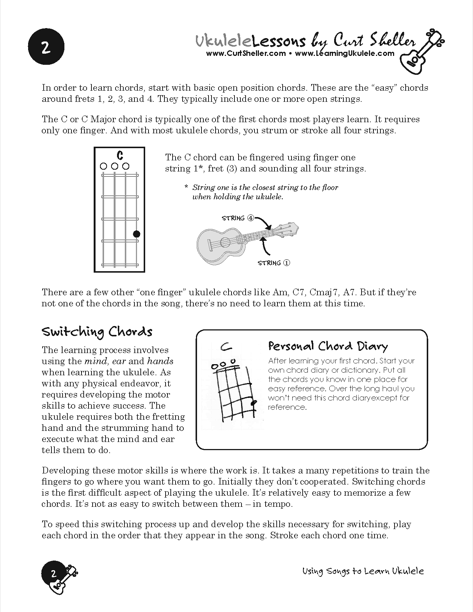 2

UkuleleLessons by Curt Sheller
www.CurtSheller.com • www.LearningUkulele.com

In order to learn chords, start with basic open position chords. These are the "easy" chords around frets 1, 2, 3, and 4. They typically include one or more open strings.

The C or C Major chord is typically one of the first chords most players learn. It requires only one finger. And with most ukulele chords, you strum or stroke all four strings.

C

The C chord can be fingered using finger one string 1*, fret (3) and sounding all four strings.

* String one is the closest string to the floor when holding the ukulele.

STRING ④

STRING ①

There are a few other "one finger" ukulele chords like Am, C7, Cmaj7, A7. But if they're not one of the chords in the song, there's no need to learn them at this time.

Switching Chords

The learning process involves using the mind, ear and hands when learning the ukulele. As with any physical endeavor, it requires developing the motor skills to achieve success. The ukulele requires both the fretting hand and the strumming hand to execute what the mind and ear tells them to do.

C

Personal Chord Diary

After learning your first chord. Start your own chord diary or dictionary. Put all the chords you know in one place for easy reference. Over the long haul you won't need this chord diaryexcept for reference.

Developing these motor skills is where the work is. It takes a many repetitions to train the fingers to go where you want them to go. Initially they don't cooperated. Switching chords is the first difficult aspect of playing the ukulele. It's relatively easy to memorize a few chords. It's not as easy to switch between them – in tempo.

To speed this switching process up and develop the skills necessary for switching, play each chord in the order that they appear in the song. Stroke each chord one time.

2

Using Songs to Learn Ukulele