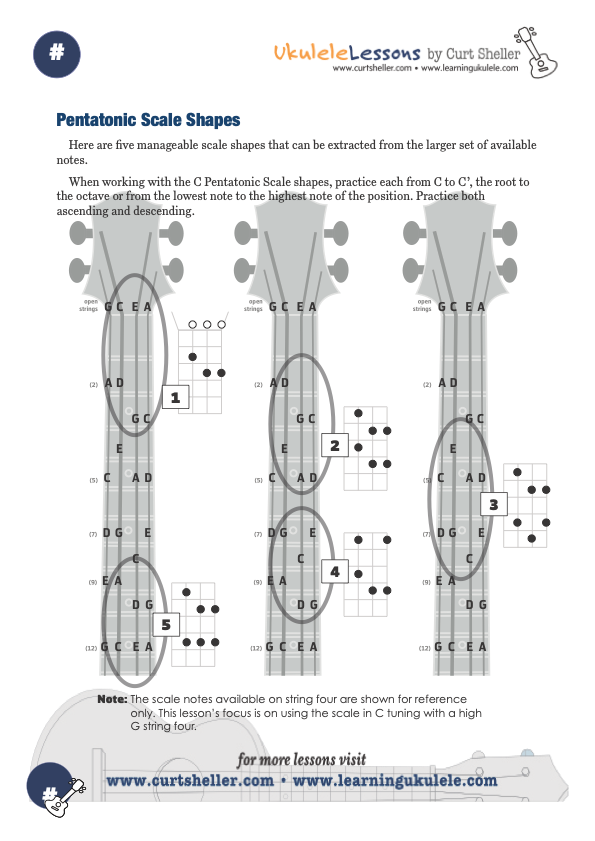 #

UkuleleLessons by Curt Sheller
www.curtsheller.com • www.learningukulele.com

Pentatonic Scale Shapes

Here are five manageable scale shapes that can be extracted from the larger set of available notes.

When working with the C Pentatonic Scale shapes, practice each from C to C', the root to the octave or from the lowest note to the highest note of the position. Practice both ascending and descending.

open strings G C E A
(2) A D
G C
E
(5) C A D
(7) D G E
C
(9) E A
D G
(12) G C E A

1
5

open strings G C E A
(2) A D
G C
E
(5) C A D
(7) D G E
C
(9) E A
D G
(12) G C E A

2
4

open strings G C E A
(2) A D
G C
E
(5) C A D
(7) D G E
C
(9) E A
D G
(12) G C E A

3

Note: The scale notes available on string four are shown for reference only. This lesson's focus is on using the scale in C tuning with a high G string four.

for more lessons visit
www.curtsheller.com • www.learningukulele.com

#