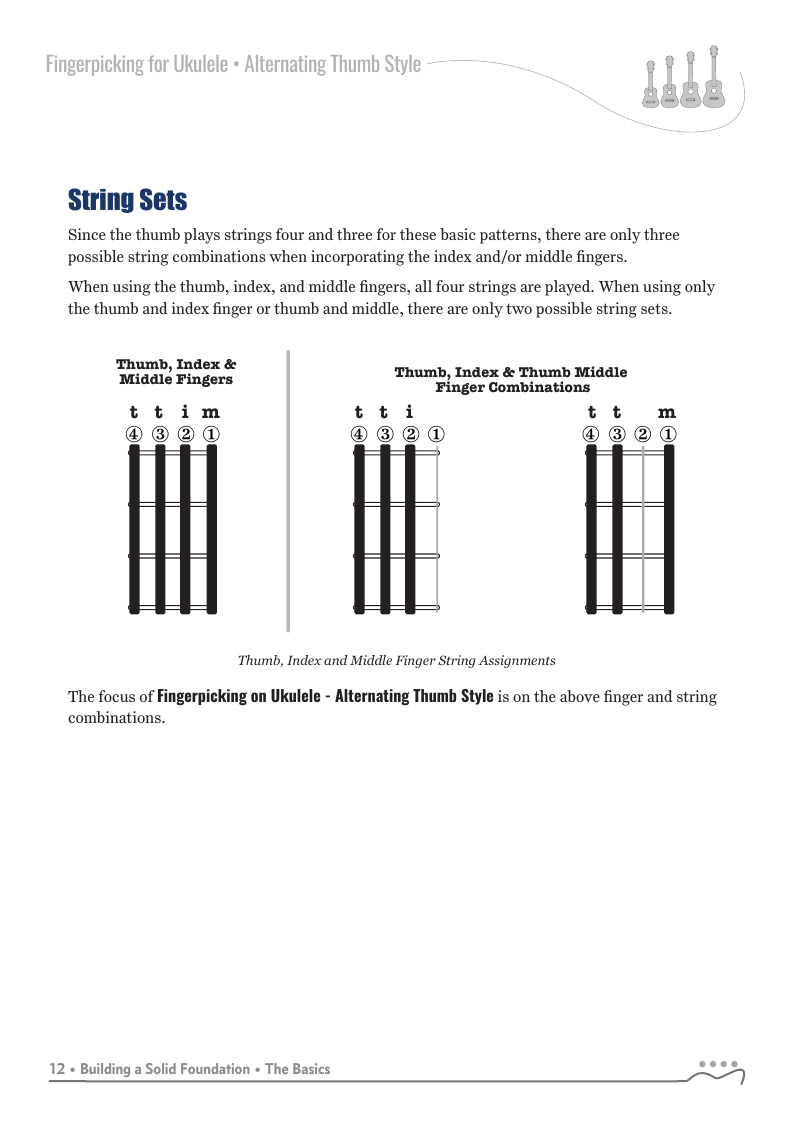 Fingerpicking for Ukulele • Alternating Thumb Style

String Sets

Since the thumb plays strings four and three for these basic patterns, there are only three possible string combinations when incorporating the index and/or middle fingers.

When using the thumb, index, and middle fingers, all four strings are played. When using only the thumb and index finger or thumb and middle, there are only two possible string sets.

Thumb, Index & Middle Fingers

t t i m
④ ③ ② ①

Thumb, Index & Thumb Middle Finger Combinations

t t i
④ ③ ② ①

t t m
④ ③ ② ①

Thumb, Index and Middle Finger String Assignments

The focus of Fingerpicking on Ukulele - Alternating Thumb Style is on the above finger and string combinations.

12 • Building a Solid Foundation • The Basics