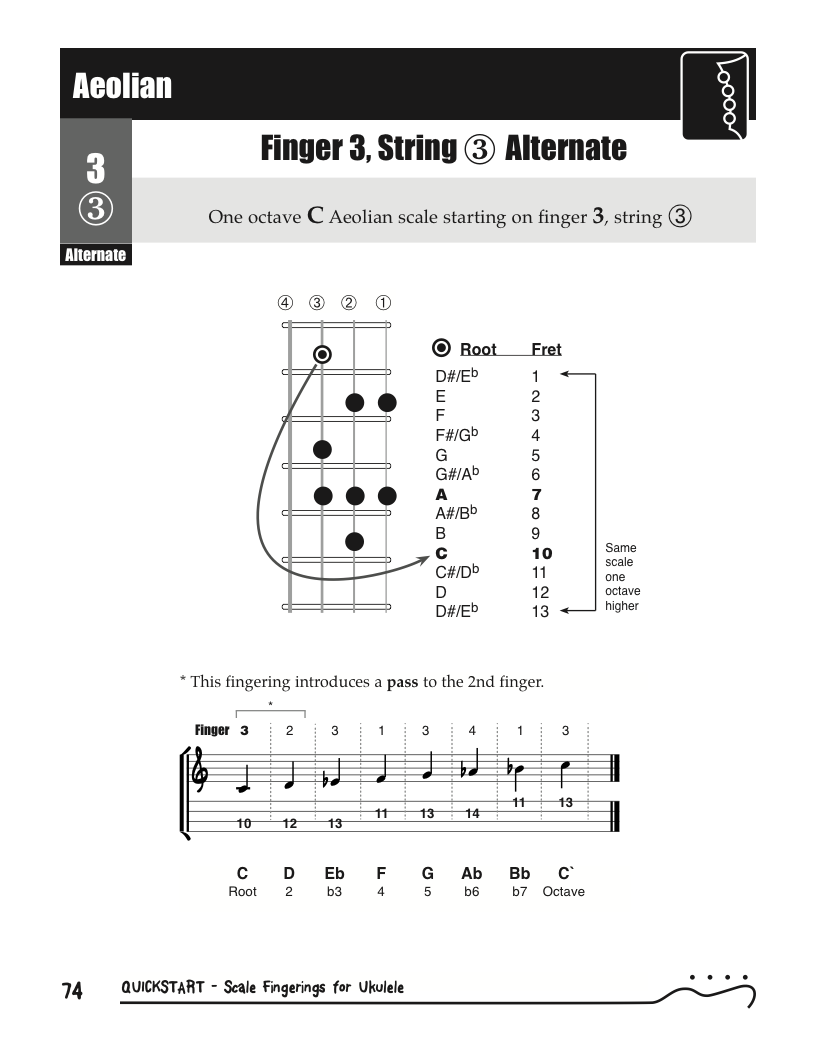 Aeolian

3
③
Alternate

Finger 3, String ③ Alternate

One octave **C** Aeolian scale starting on finger **3**, string ③

④ ③ ② ①

| Root | Fret |
|---|---|
| D#/E$^b$ | 1 |
| E | 2 |
| F | 3 |
| F#/G$^b$ | 4 |
| G | 5 |
| G#/A$^b$ | 6 |
| **A** | **7** |
| A#/B$^b$ | 8 |
| B | 9 |
| **C** | **10** |
| C#/D$^b$ | 11 |
| D | 12 |
| D#/E$^b$ | 13 |

Same scale one octave higher

* This fingering introduces a **pass** to the 2nd finger.

*

Finger 3 2 3 1 3 4 1 3

10 12 13 11 13 14 11 13

| C | D | Eb | F | G | Ab | Bb | C` |
|---|---|---|---|---|---|---|---|
| Root | 2 | b3 | 4 | 5 | b6 | b7 | Octave |

74 QUICKSTART - Scale Fingerings for Ukulele