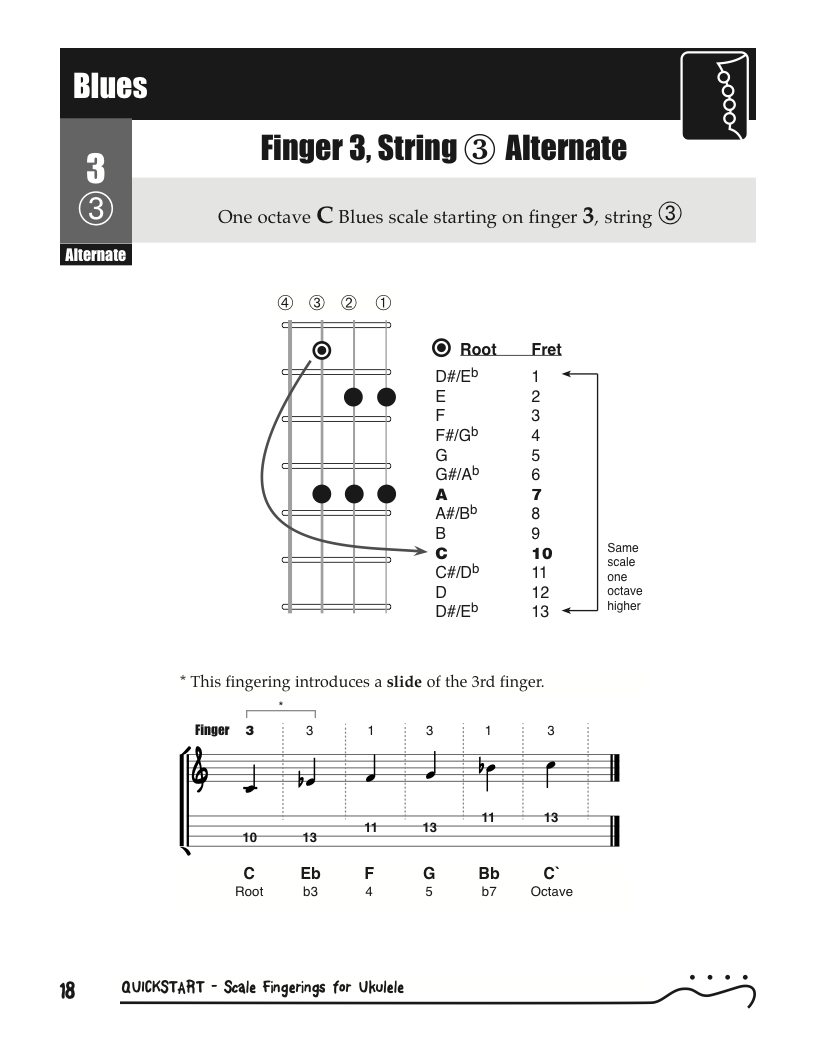 Blues

3
③
Alternate

Finger 3, String ③ Alternate

One octave **C** Blues scale starting on finger **3**, string ③

④ ③ ② ①

| Root | Fret |
|---|---|
| D#/E$^b$ | 1 |
| E | 2 |
| F | 3 |
| F#/G$^b$ | 4 |
| G | 5 |
| G#/A$^b$ | 6 |
| **A** | **7** |
| A#/B$^b$ | 8 |
| B | 9 |
| **C** | **10** |
| C#/D$^b$ | 11 |
| D | 12 |
| D#/E$^b$ | 13 |

Same scale one octave higher

* This fingering introduces a **slide** of the 3rd finger.

*

Finger 3 3 1 3 1 3

10 13 11 13 11 13

C Eb F G Bb C`
Root b3 4 5 b7 Octave

18 QUICKSTART - Scale Fingerings for Ukulele