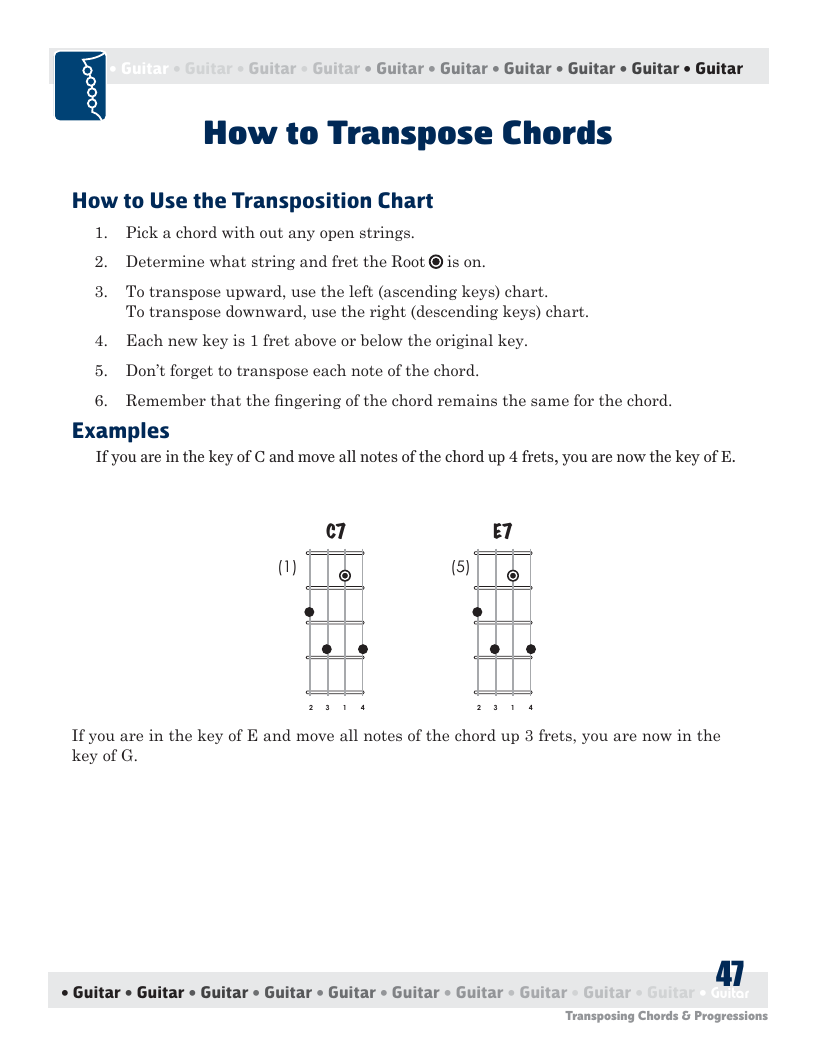 • Guitar • Guitar • Guitar • Guitar • Guitar • Guitar • Guitar • Guitar • Guitar • Guitar

How to Transpose Chords

How to Use the Transposition Chart

1. Pick a chord with out any open strings.
2. Determine what string and fret the Root ◉ is on.
3. To transpose upward, use the left (ascending keys) chart. To transpose downward, use the right (descending keys) chart.
4. Each new key is 1 fret above or below the original key.
5. Don't forget to transpose each note of the chord.
6. Remember that the fingering of the chord remains the same for the chord.

Examples

If you are in the key of C and move all notes of the chord up 4 frets, you are now the key of E.

C7
(1)
2 3 1 4

E7
(5)
2 3 1 4

If you are in the key of E and move all notes of the chord up 3 frets, you are now in the key of G.

• Guitar • Guitar • Guitar • Guitar • Guitar • Guitar • Guitar • Guitar • Guitar • Guitar • Guitar

47

Transposing Chords & Progressions